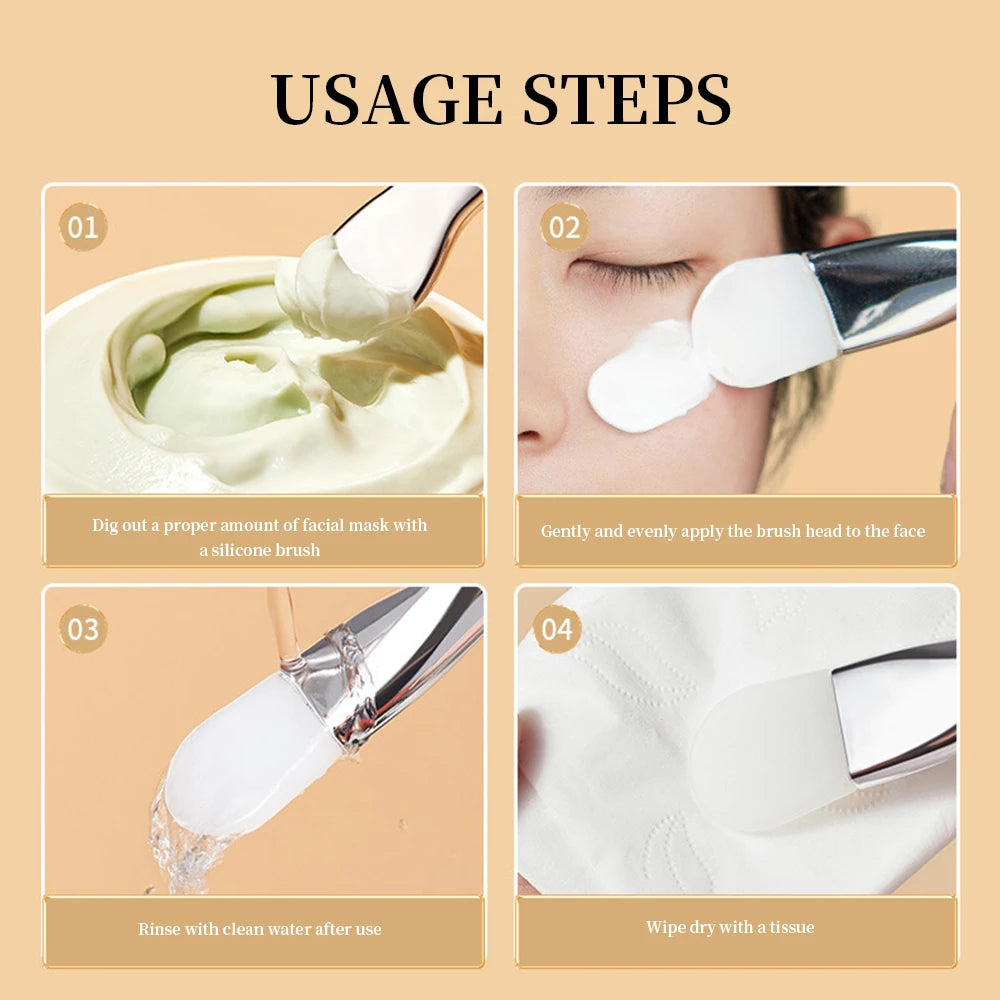 USAGE STEPS

01

Dig out a proper amount of facial mask with a silicone brush

02

Gently and evenly apply the brush head to the face

03

Rinse with clean water after use

04

Wipe dry with a tissue