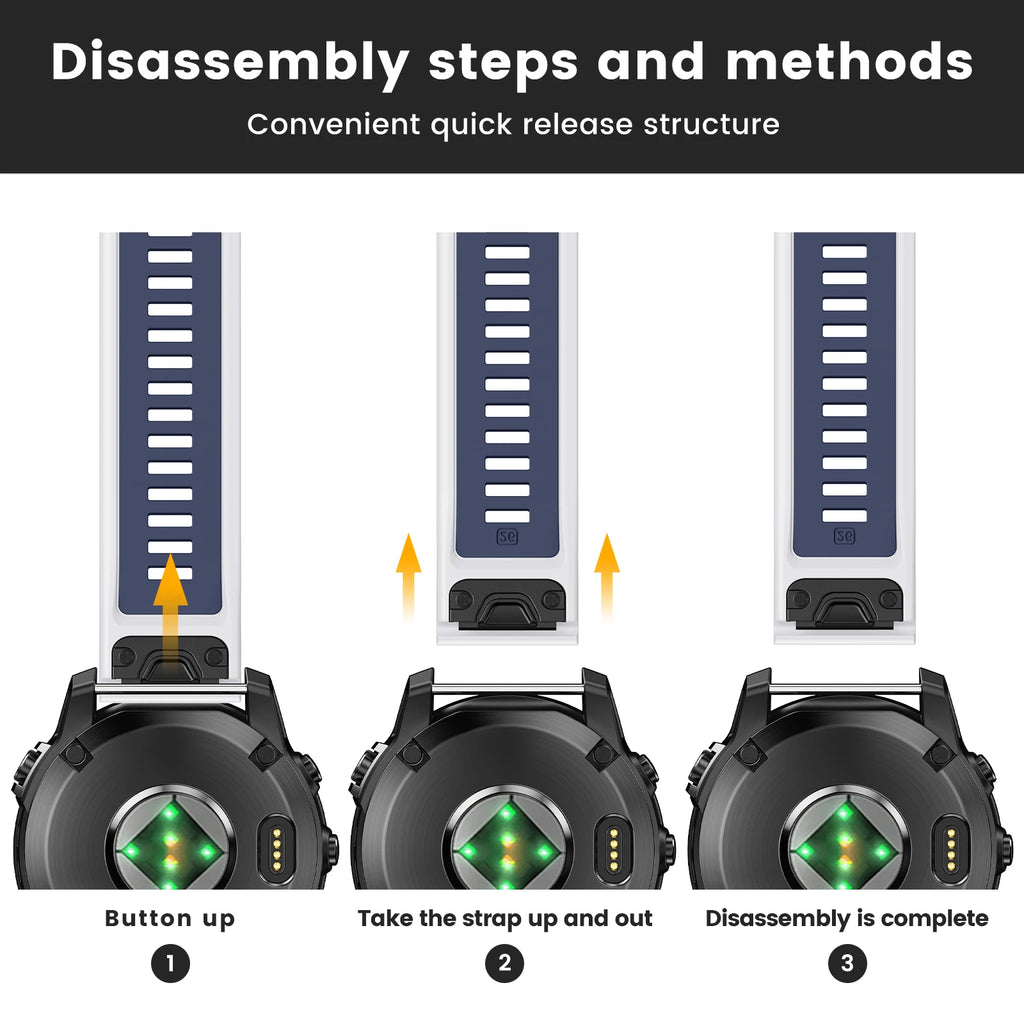 Disassembly steps and methods

Convenient quick release structure

Button up

1

Take the strap up and out

2

Disassembly is complete

3