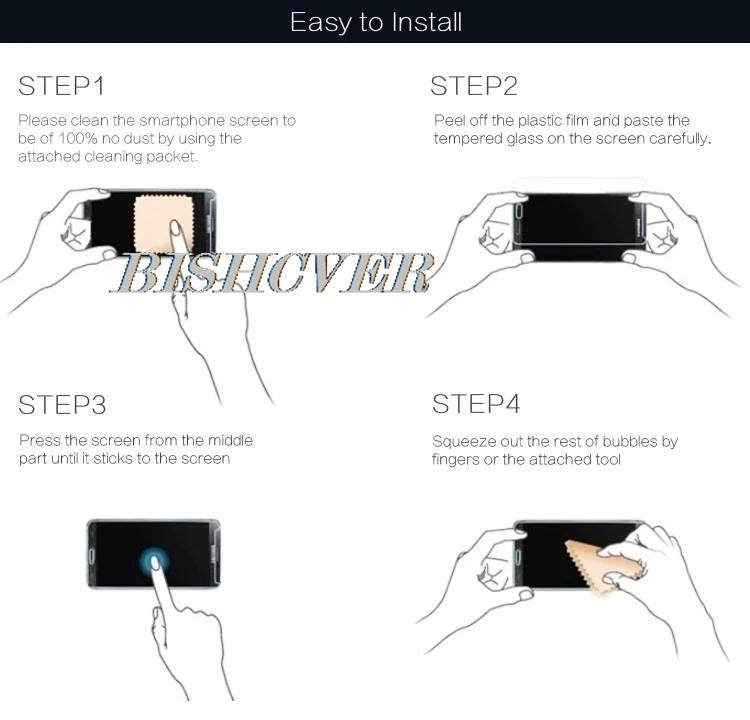 Easy to Install

STEP1

Please clean the smartphone screen to be of 100% no dust by using the attached cleaning packet.

STEP2

Peel off the plastic film and paste the tempered glass on the screen carefully.

BISHCVER

STEP3

Press the screen from the middle part until it sticks to the screen

STEP4

Squeeze out the rest of bubbles by fingers or the attached tool