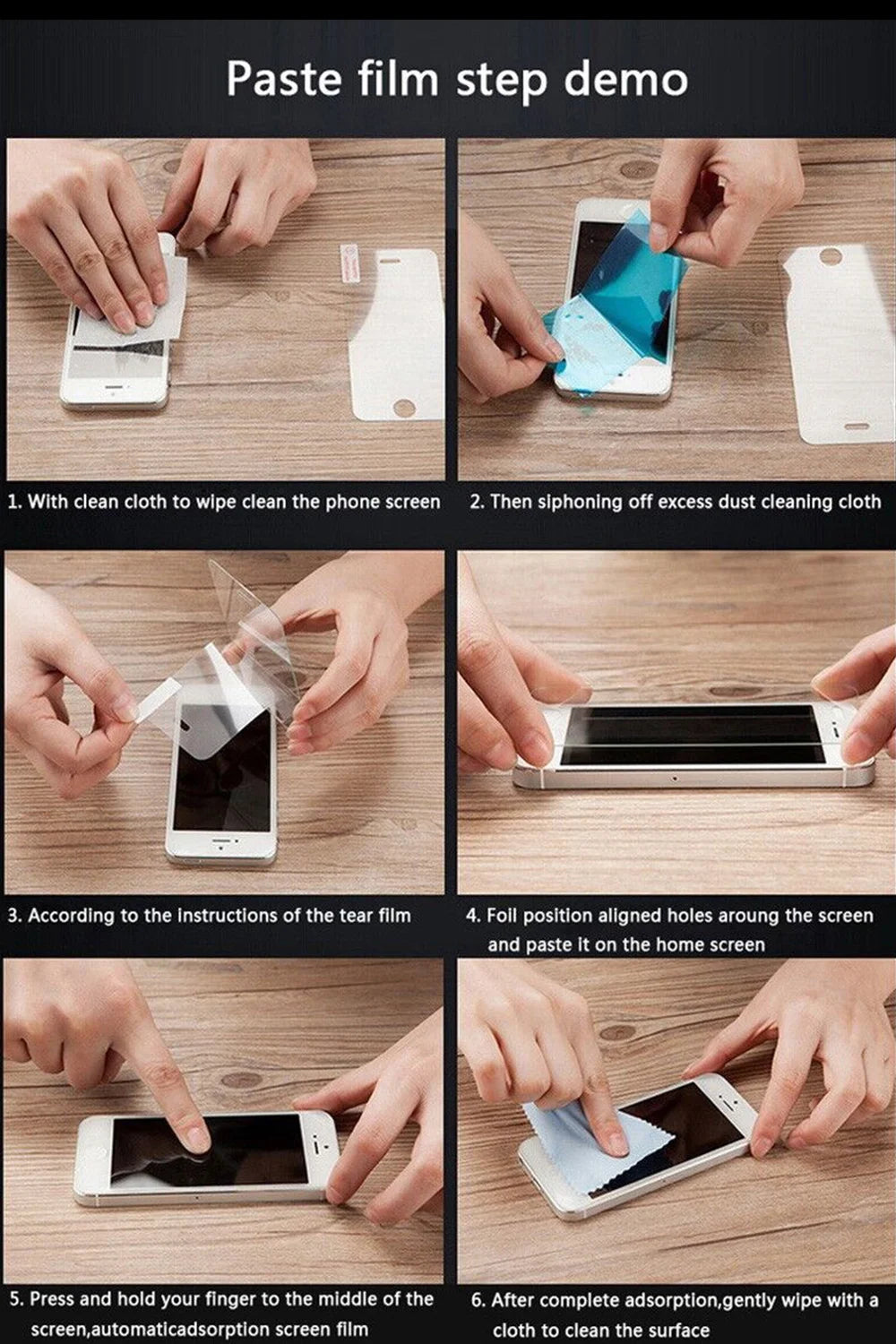 Paste film step demo

1. With clean cloth to wipe clean the phone screen

2. Then siphoning off excess dust cleaning cloth

3. According to the instructions of the tear film

4. Foil position aligned holes aroung the screen and paste it on the home screen

5. Press and hold your finger to the middle of the screen,automaticadsorption screen film

6. After complete adsorption,gently wipe with a cloth to clean the surface