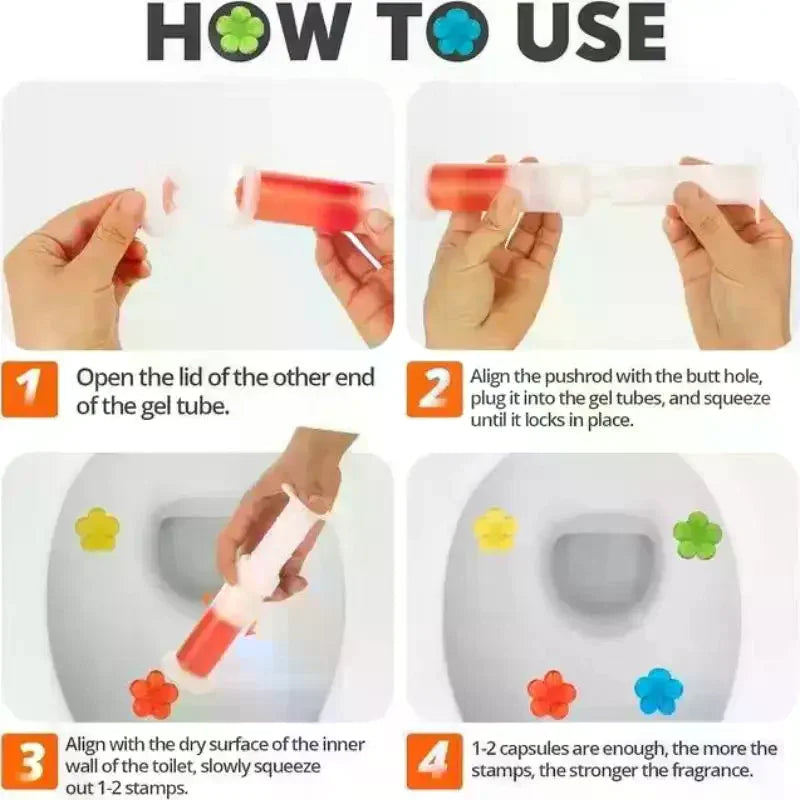 HOW TO USE

1 Open the lid of the other end of the gel tube.

2 Align the pushrod with the butt hole, plug it into the gel tubes, and squeeze until it locks in place.

3 Align with the dry surface of the inner wall of the toilet, slowly squeeze out 1-2 stamps.

4 1-2 capsules are enough, the more the stamps, the stronger the fragrance.