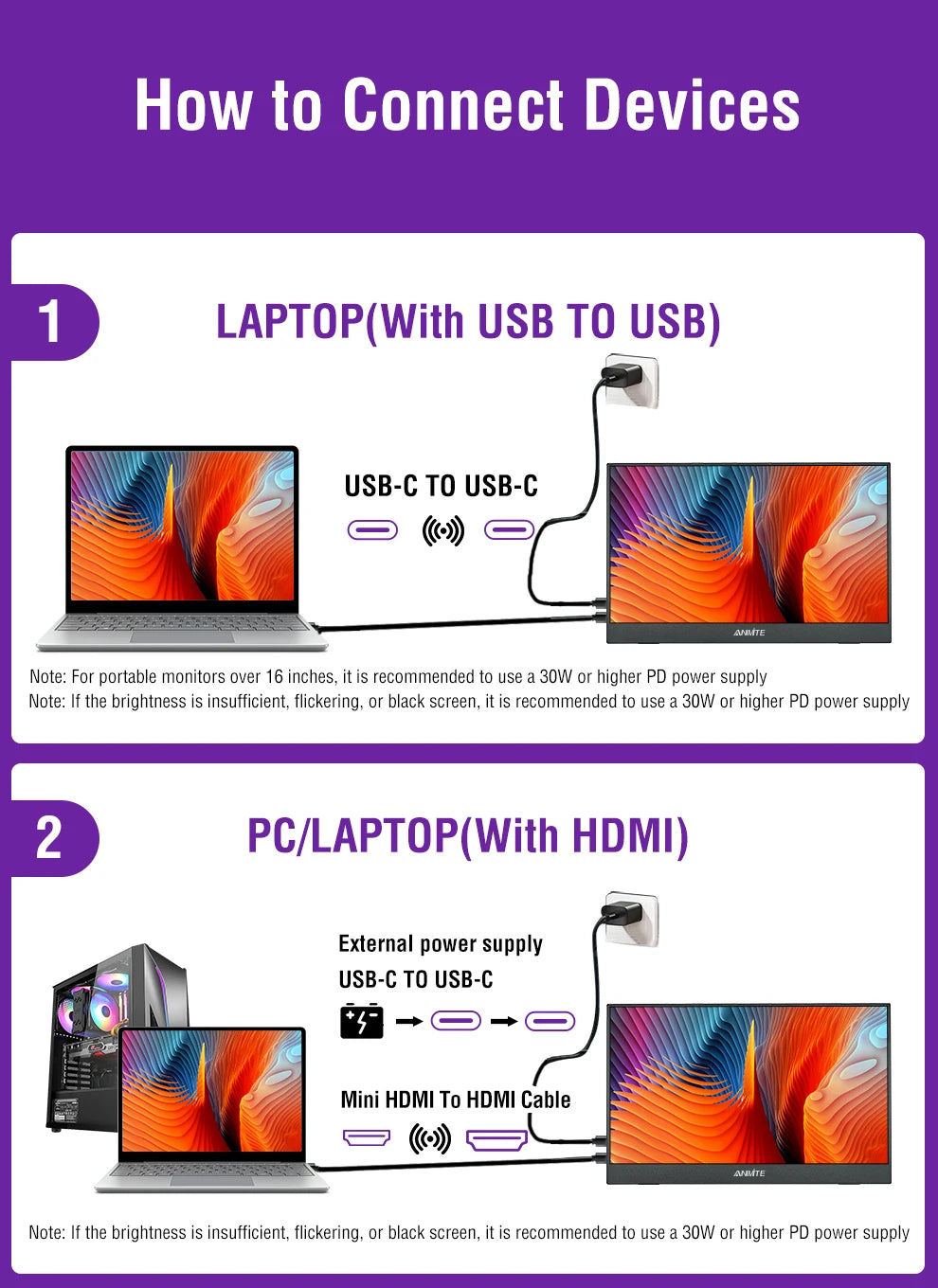 How to Connect Devices

1

LAPTOP(With USB TO USB)

USB-C TO USB-C

ANMITE

Note: For portable monitors over 16 inches, it is recommended to use a 30W or higher PD power supply
Note: If the brightness is insufficient, flickering, or black screen, it is recommended to use a 30W or higher PD power supply

2

PC/LAPTOP(With HDMI)

External power supply

USB-C TO USB-C

Mini HDMI To HDMI Cable

ANMITE

Note: If the brightness is insufficient, flickering, or black screen, it is recommended to use a 30W or higher PD power supply